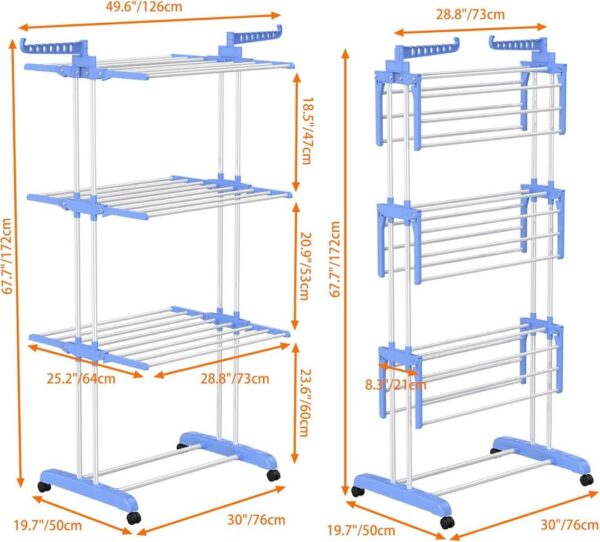 49.6"/126cm

67.7"/172cm

18.5"/47cm

20.9"/53cm

25.2"/64cm

28.8"/73cm

23.6"/60cm

19.7"/50cm

30"/76cm

28.8"/73cm

67.7"/172cm

8.3"/21cm

19.7"/50cm

30"/76cm